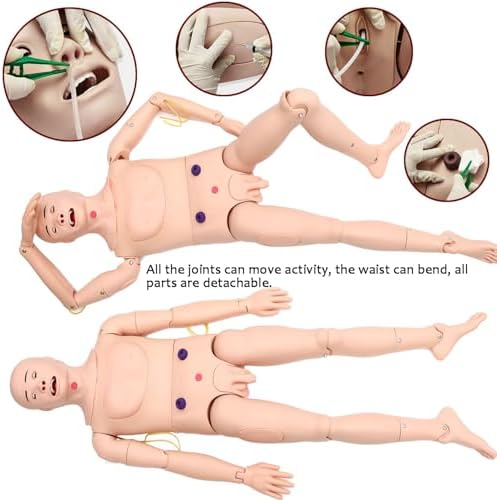 All the joints can move activity, the waist can bend, all parts are detachable.