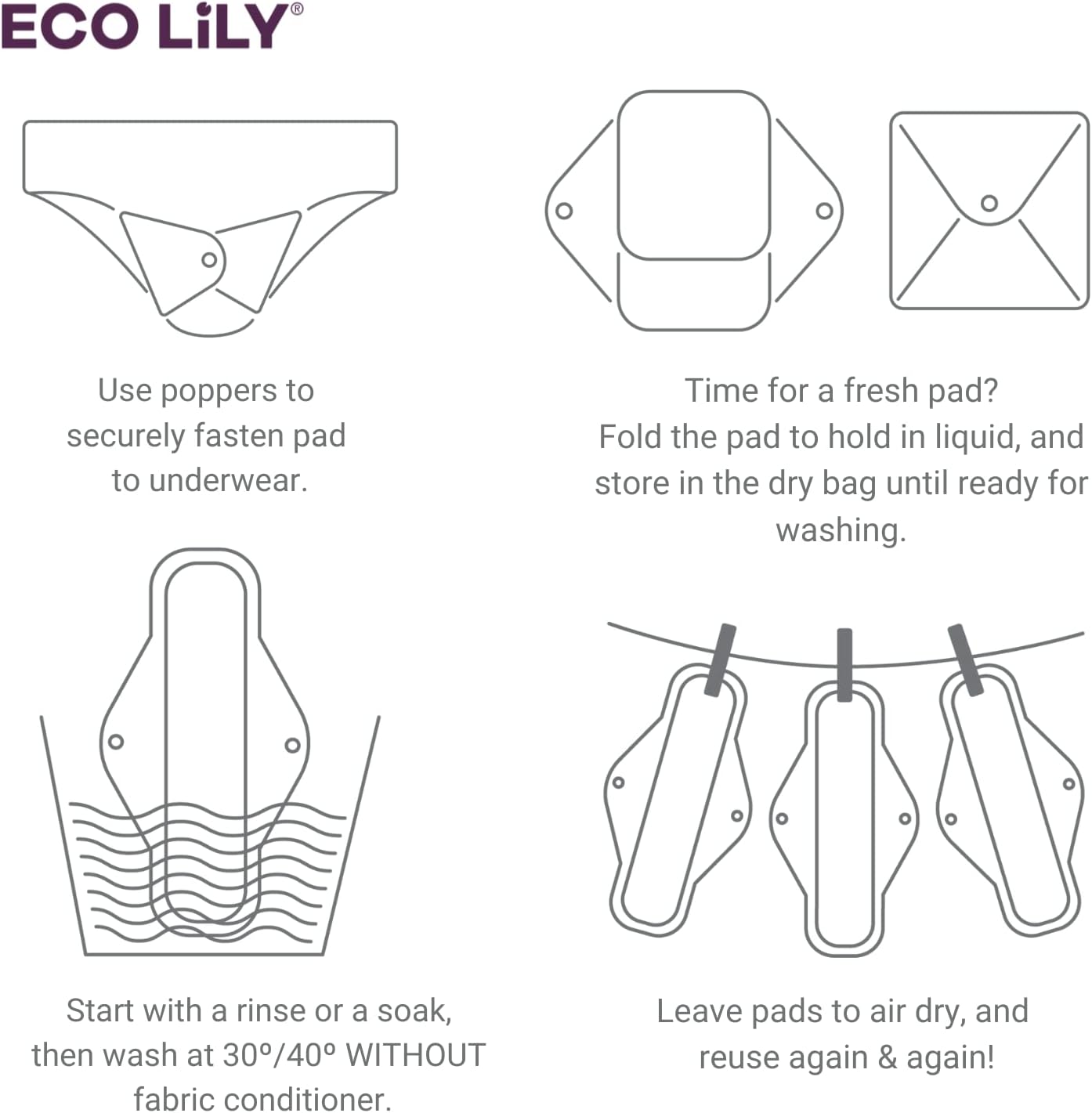 ECO LiLY®

Use poppers to securely fasten pad to underwear.

Time for a fresh pad? Fold the pad to hold in liquid, and store in the dry bag until ready for washing.

Start with a rinse or a soak, then wash at 30º/40º WITHOUT fabric conditioner.

Leave pads to air dry, and reuse again & again!