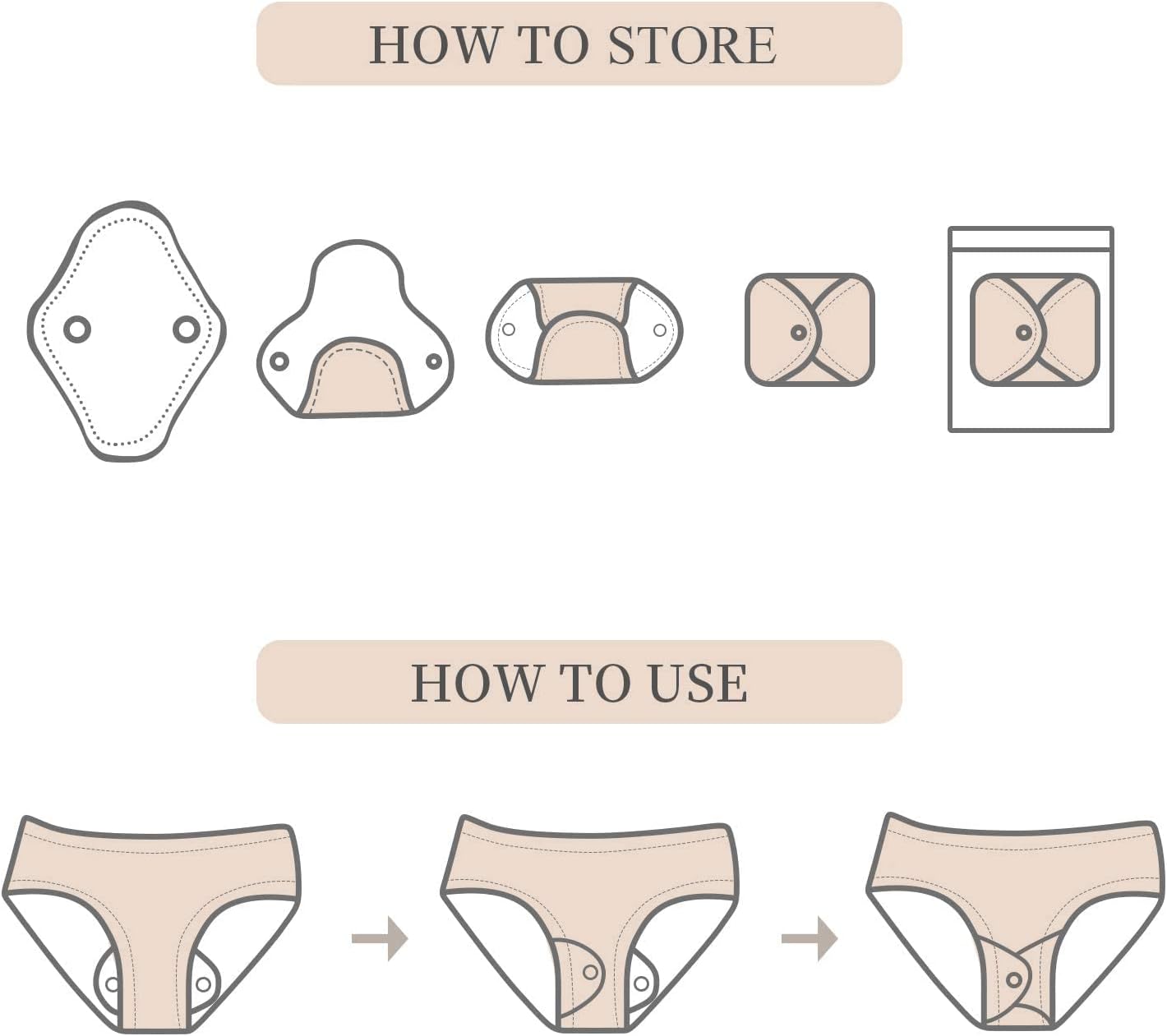 HOW TO STORE

HOW TO USE