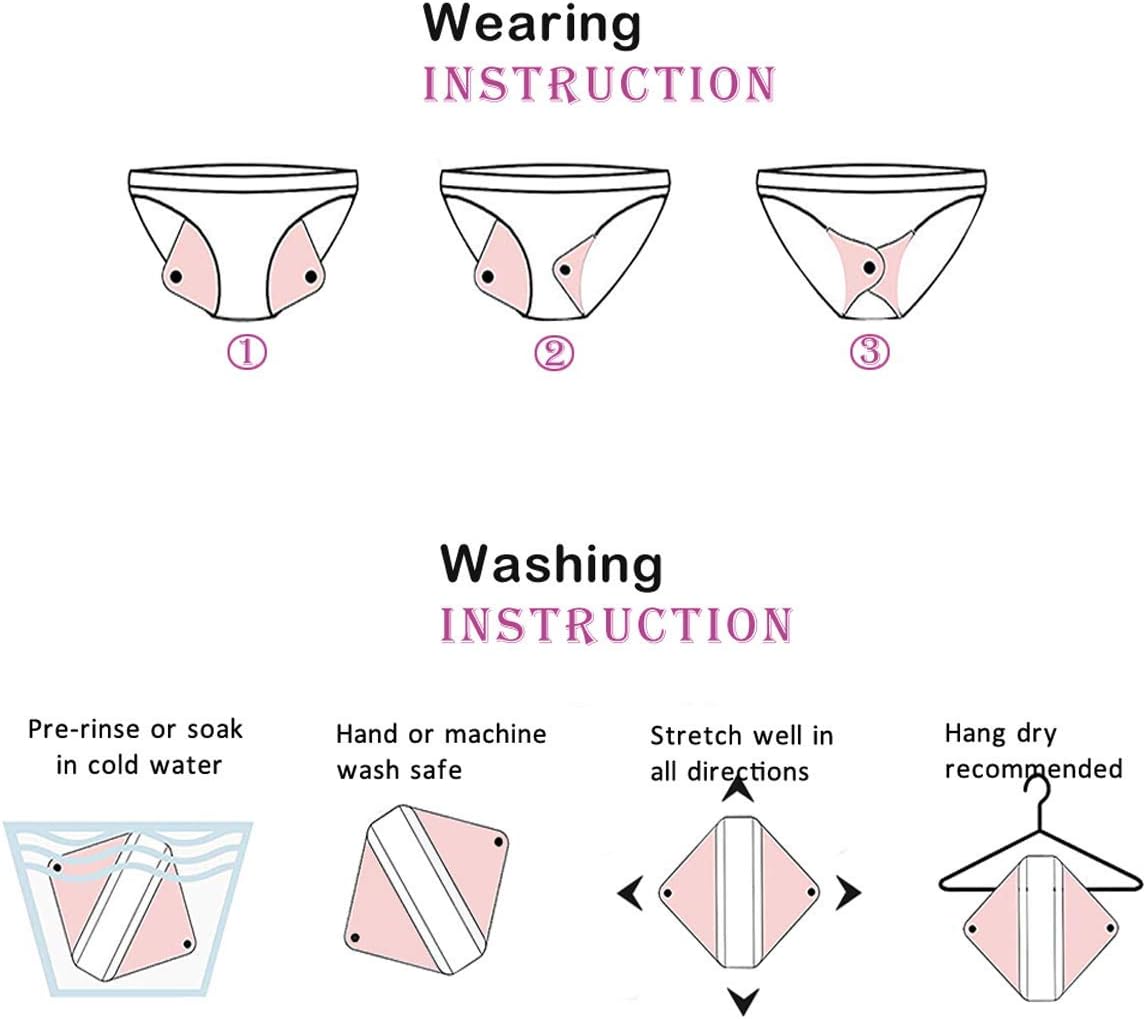 Wearing
INSTRUCTION

①
②
③

Washing
INSTRUCTION

Pre-rinse or soak in cold water

Hand or machine wash safe

Stretch well in all directions

Hang dry recommended