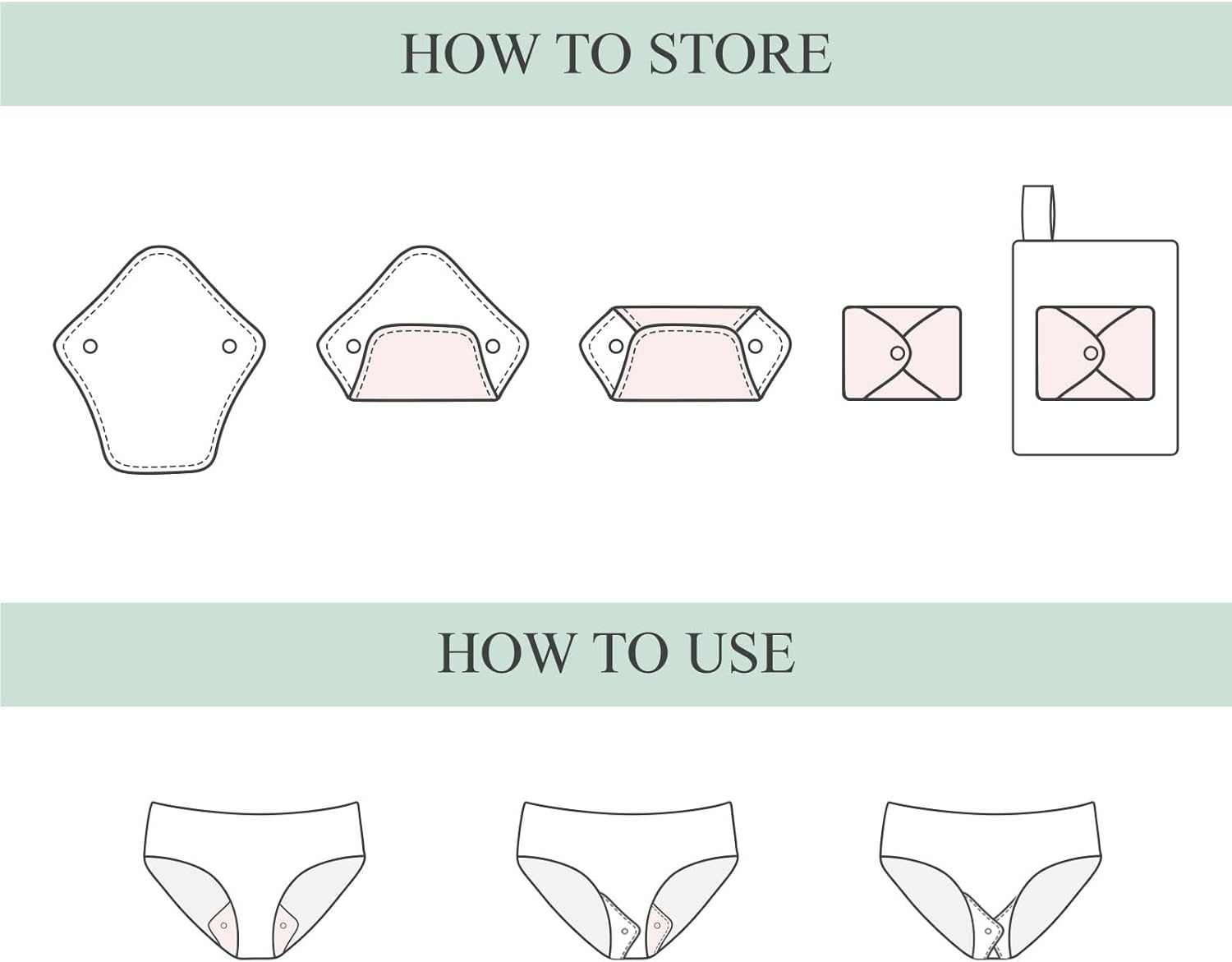 HOW TO STORE

HOW TO USE