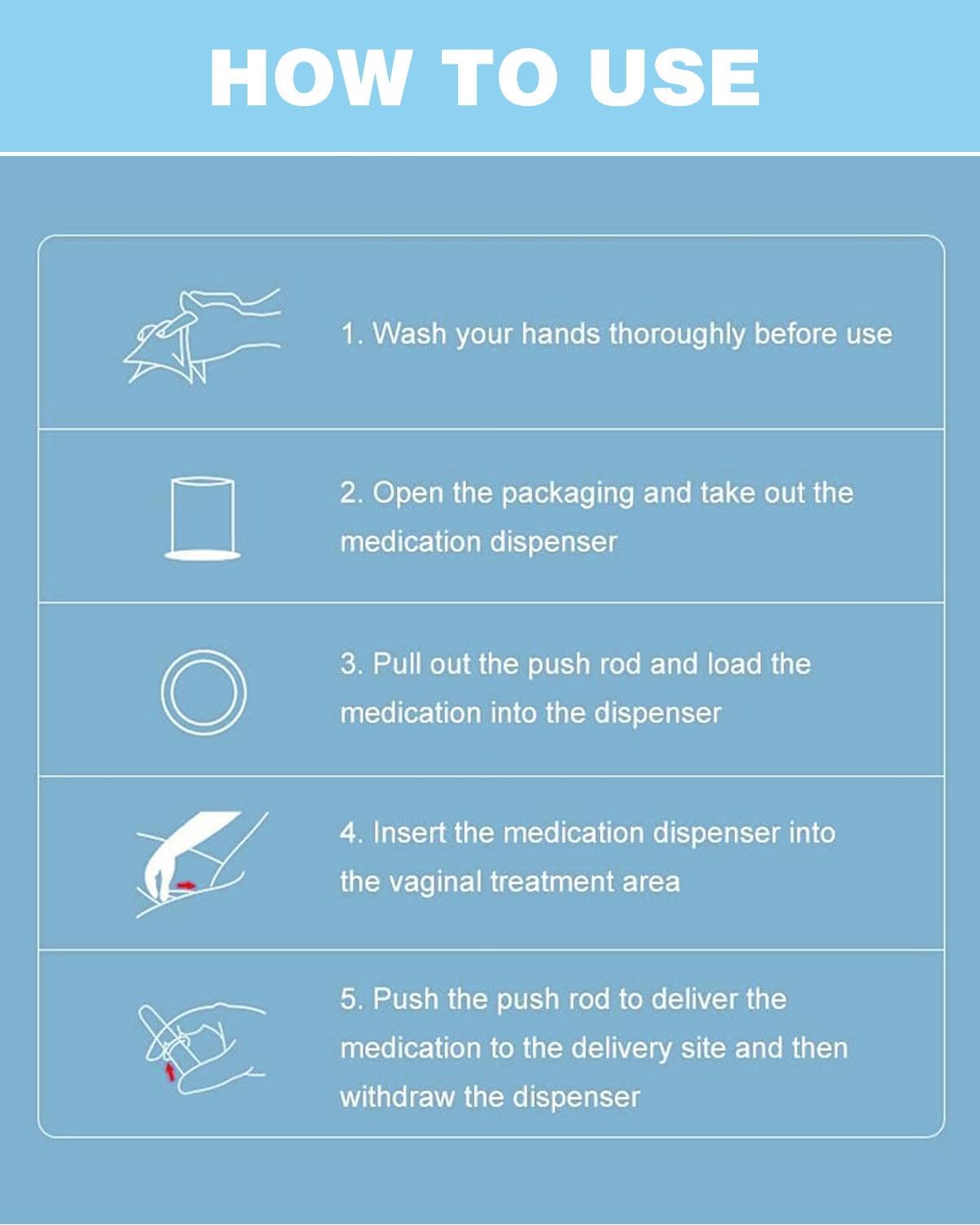 HOW TO USE

1. Wash your hands thoroughly before use

2. Open the packaging and take out the medication dispenser

3. Pull out the push rod and load the medication into the dispenser

4. Insert the medication dispenser into the vaginal treatment area

5. Push the push rod to deliver the medication to the delivery site and then withdraw the dispenser