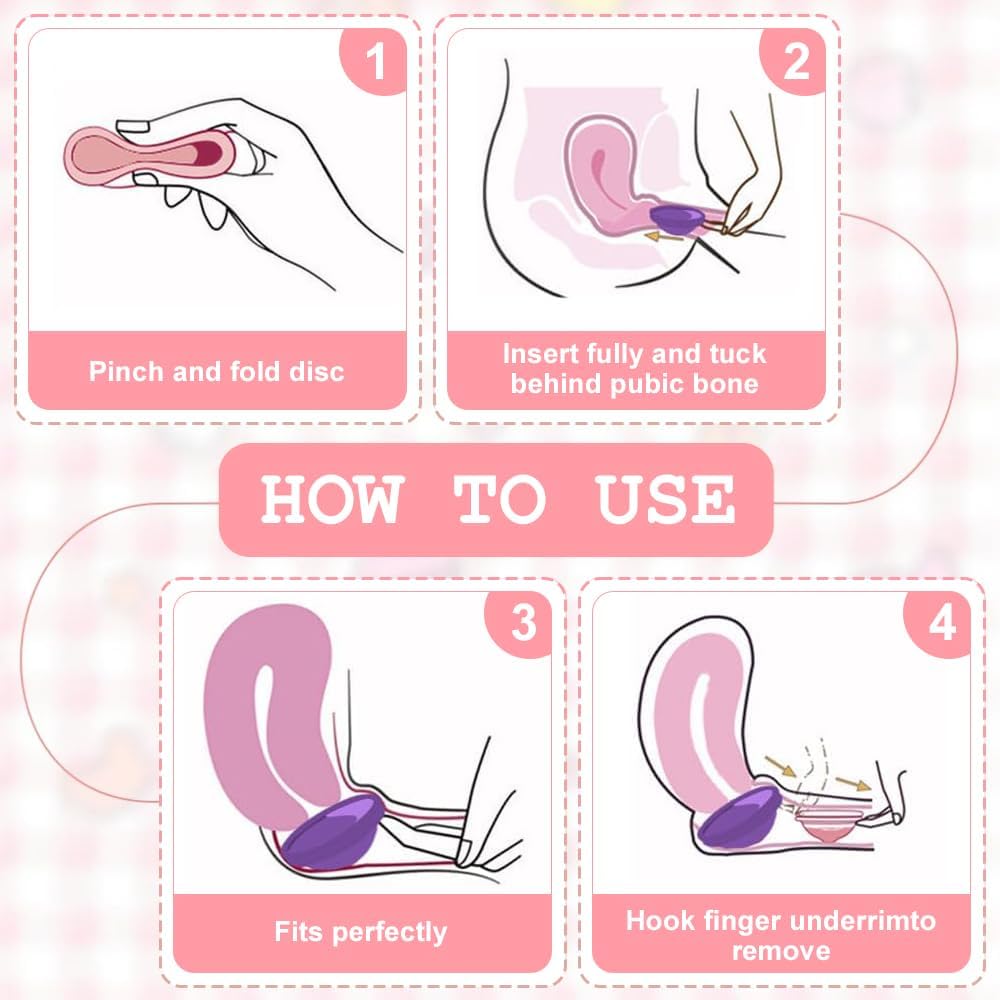 1

Pinch and fold disc

2

Insert fully and tuck behind pubic bone

HOW TO USE

3

Fits perfectly

4

Hook finger underrimto remove