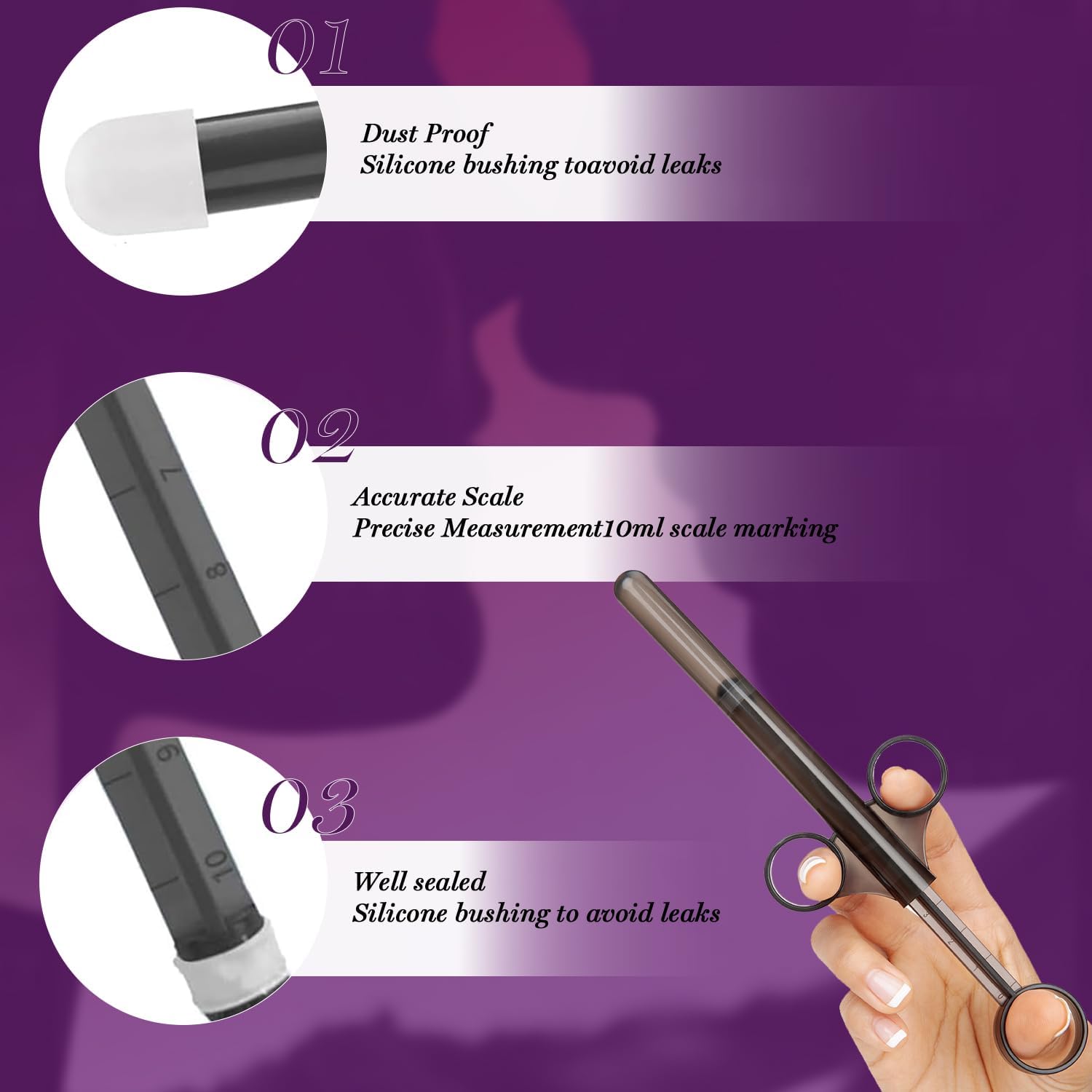 01

Dust Proof
Silicone bushing toavoid leaks

7

8

02

Accurate Scale
Precise Measurement10ml scale marking

9

10

03

Well sealed
Silicone bushing to avoid leaks