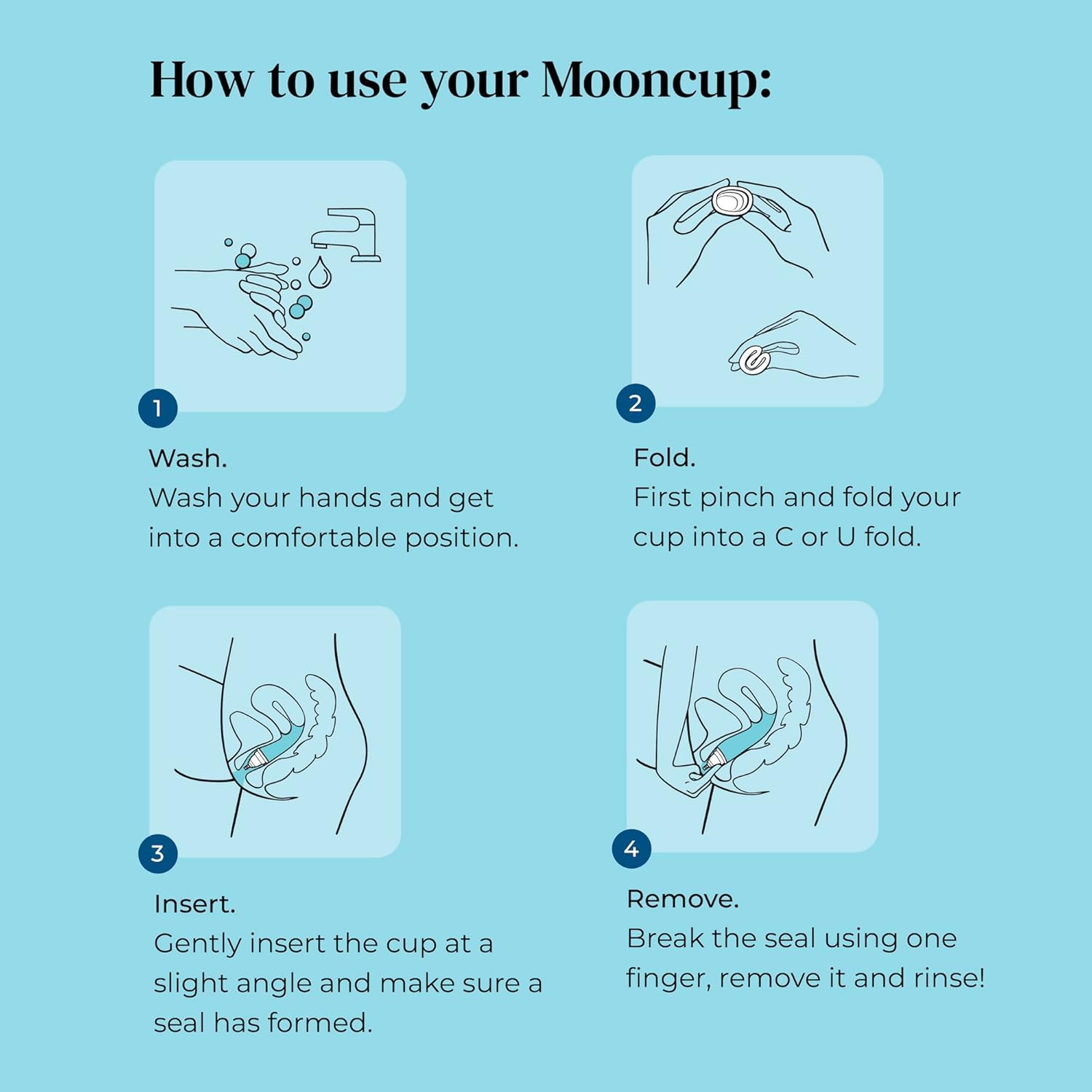 How to use your Mooncup:

1

Wash.
Wash your hands and get into a comfortable position.

2

Fold.
First pinch and fold your cup into a C or U fold.

3

Insert.
Gently insert the cup at a slight angle and make sure a seal has formed.

4

Remove.
Break the seal using one finger, remove it and rinse!