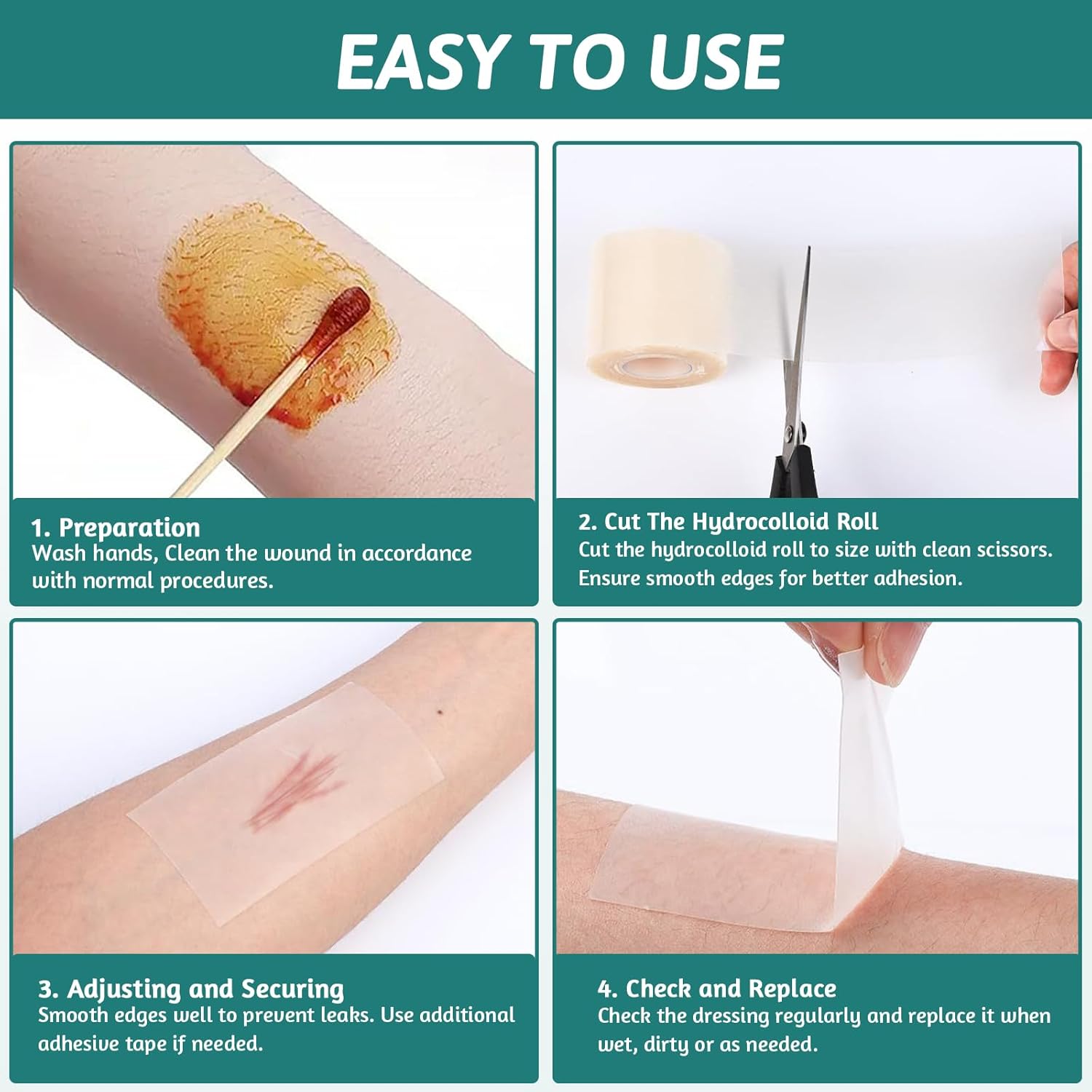 EASY TO USE

1. Preparation
Wash hands, Clean the wound in accordance with normal procedures.

2. Cut The Hydrocolloid Roll
Cut the hydrocolloid roll to size with clean scissors. Ensure smooth edges for better adhesion.

3. Adjusting and Securing
Smooth edges well to prevent leaks. Use additional adhesive tape if needed.

4. Check and Replace
Check the dressing regularly and replace it when wet, dirty or as needed.