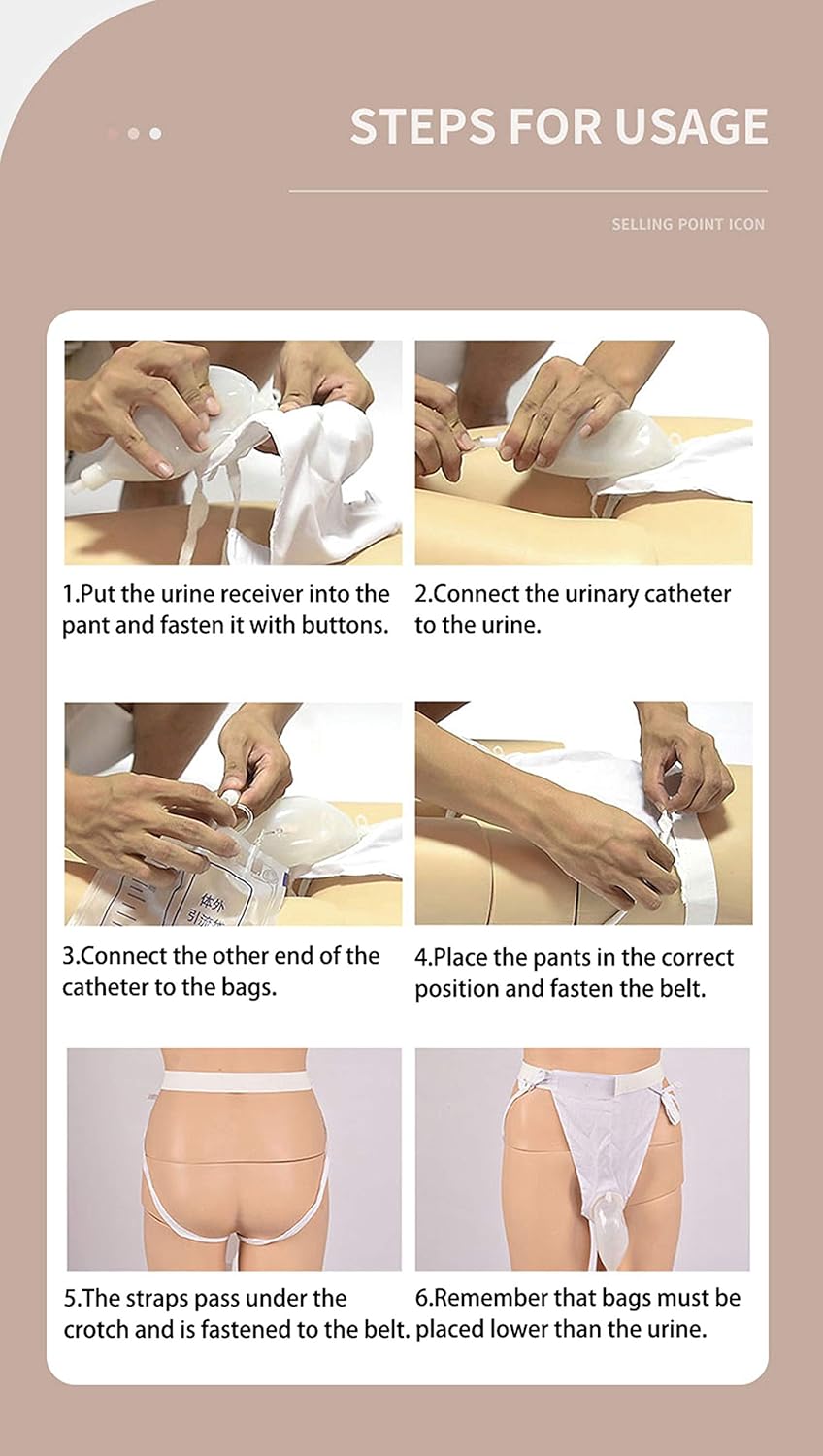 STEPS FOR USAGE

SELLING POINT ICON

1.Put the urine receiver into the pant and fasten it with buttons.

2.Connect the urinary catheter to the urine.

体外
引流

3.Connect the other end of the catheter to the bags.

4.Place the pants in the correct position and fasten the belt.

5.The straps pass under the crotch and is fastened to the belt.

6.Remember that bags must be placed lower than the urine.