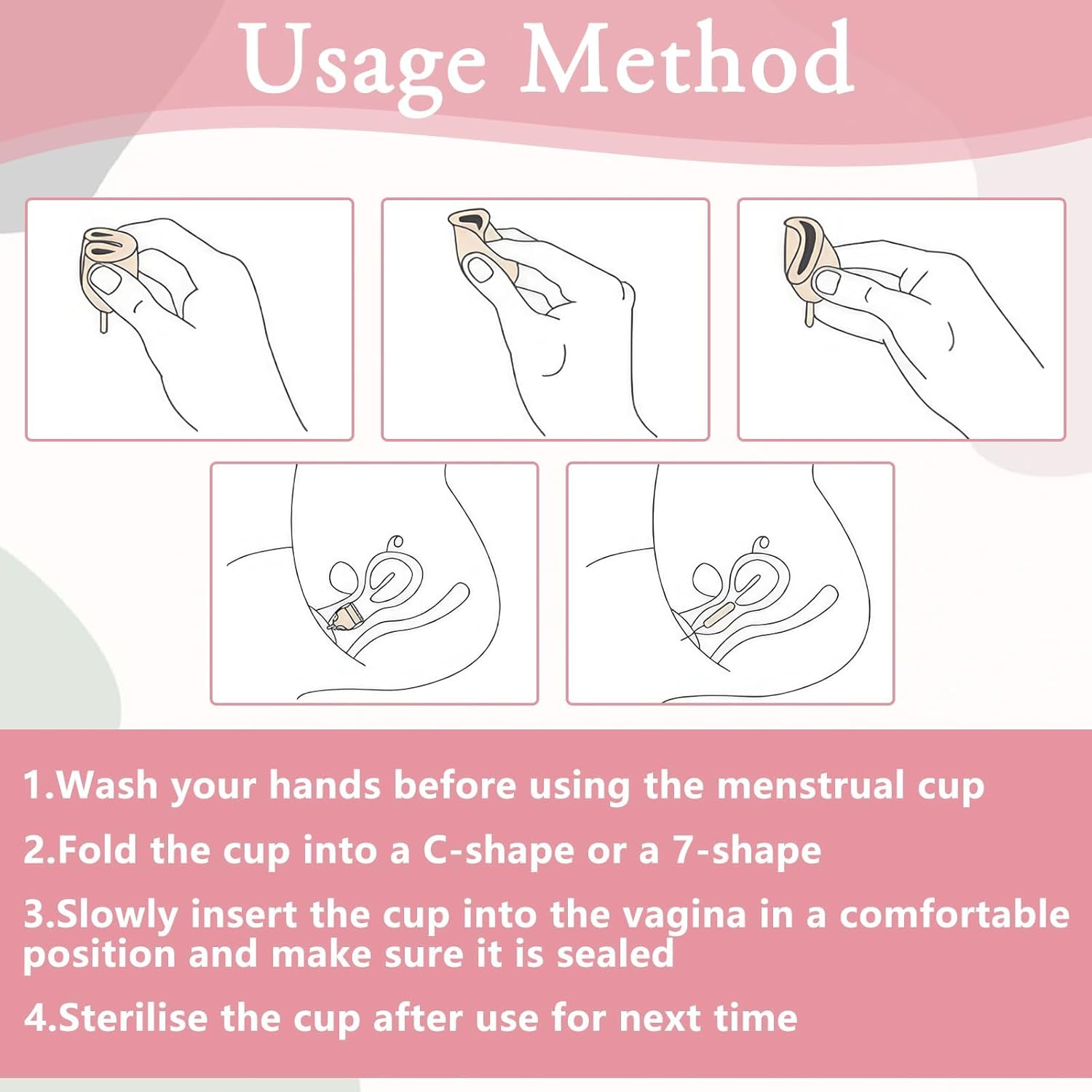 Usage Method

1.Wash your hands before using the menstrual cup

2.Fold the cup into a C-shape or a 7-shape

3.Slowly insert the cup into the vagina in a comfortable position and make sure it is sealed

4.Sterilise the cup after use for next time