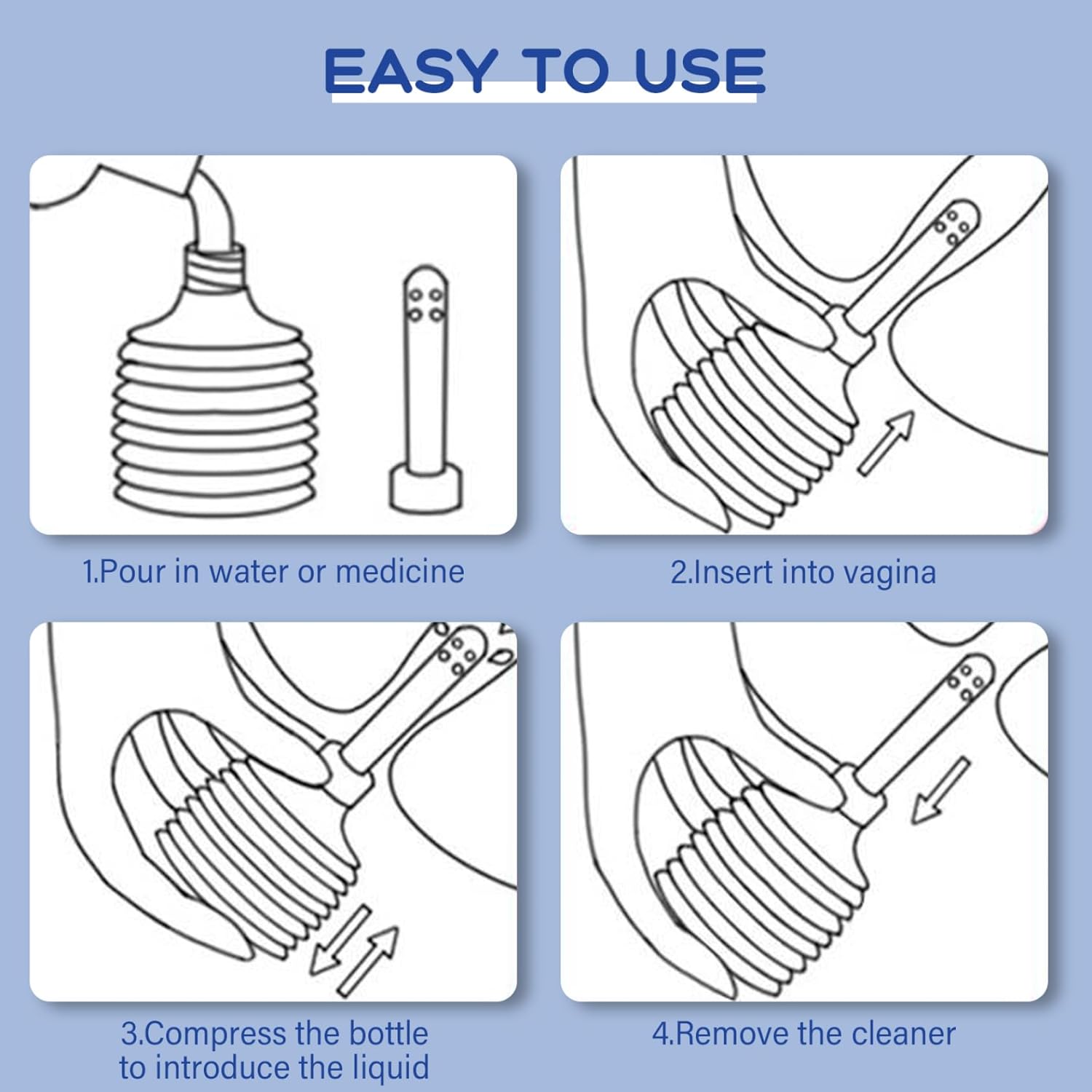 EASY TO USE

1.Pour in water or medicine

2.Insert into vagina

3.Compress the bottle to introduce the liquid

4.Remove the cleaner