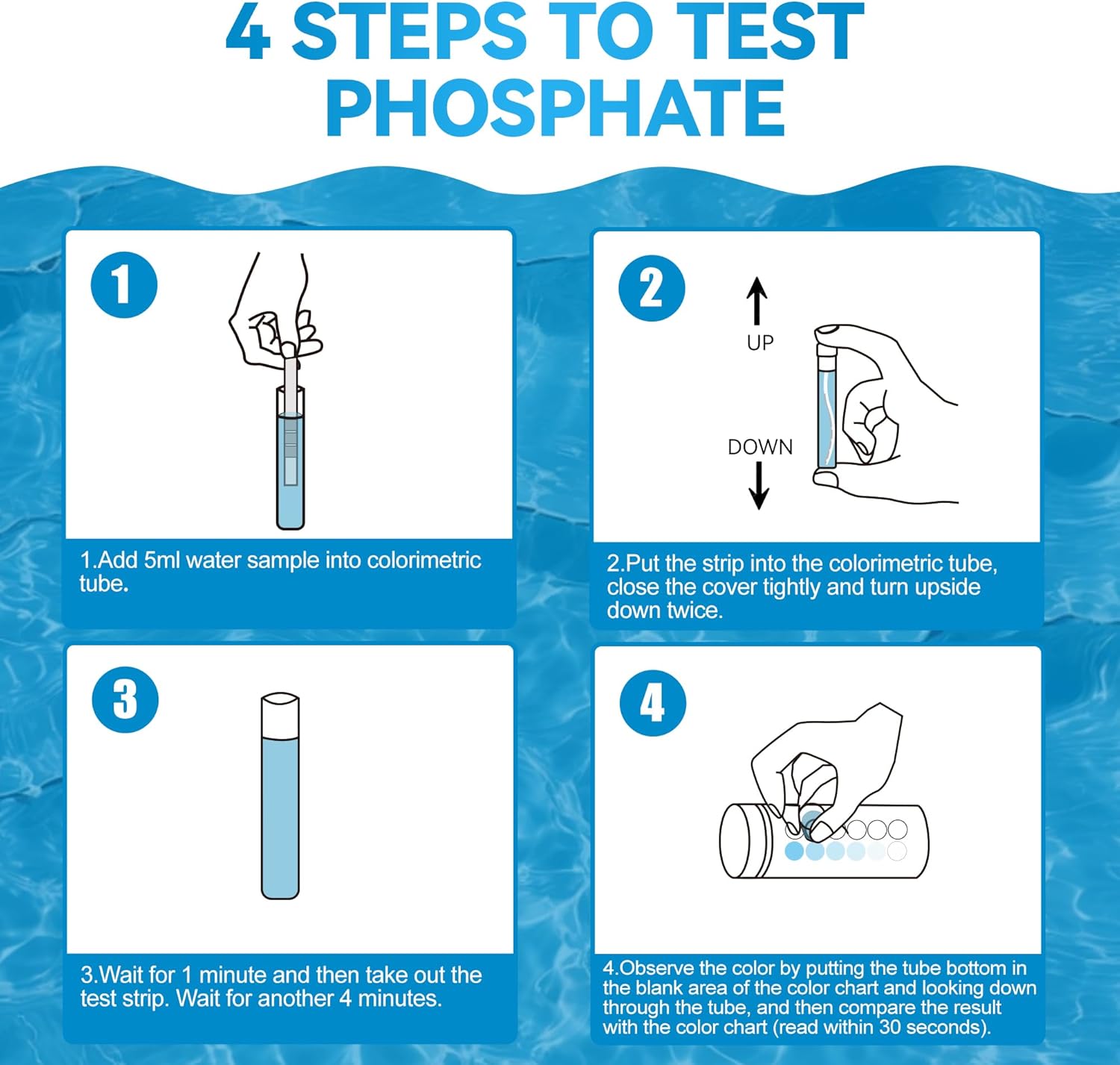 4 STEPS TO TEST PHOSPHATE

1

1.Add 5ml water sample into colorimetric tube.

2

UP

DOWN

2.Put the strip into the colorimetric tube, close the cover tightly and turn upside down twice.

3

3.Wait for 1 minute and then take out the test strip. Wait for another 4 minutes.

4

4.Observe the color by putting the tube bottom in the blank area of the color chart and looking down through the tube, and then compare the result with the color chart (read within 30 seconds).