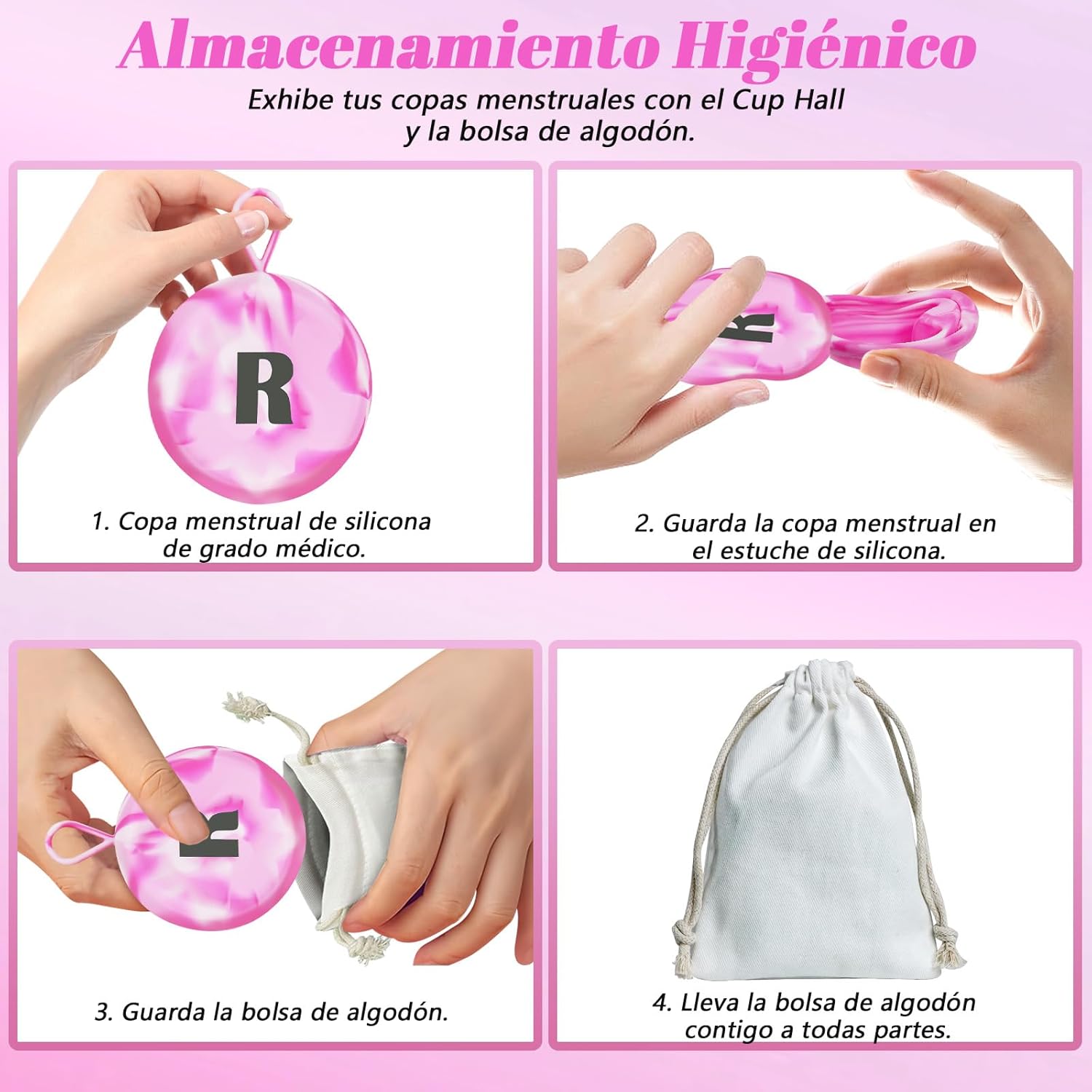 Almacenamiento Higiénico

Exhibe tus copas menstruales con el Cup Hall y la bolsa de algodón.

R

1. Copa menstrual de silicona de grado médico.

R

2. Guarda la copa menstrual en el estuche de silicona.

R

3. Guarda la bolsa de algodón.

4. Lleva la bolsa de algodón contigo a todas partes.