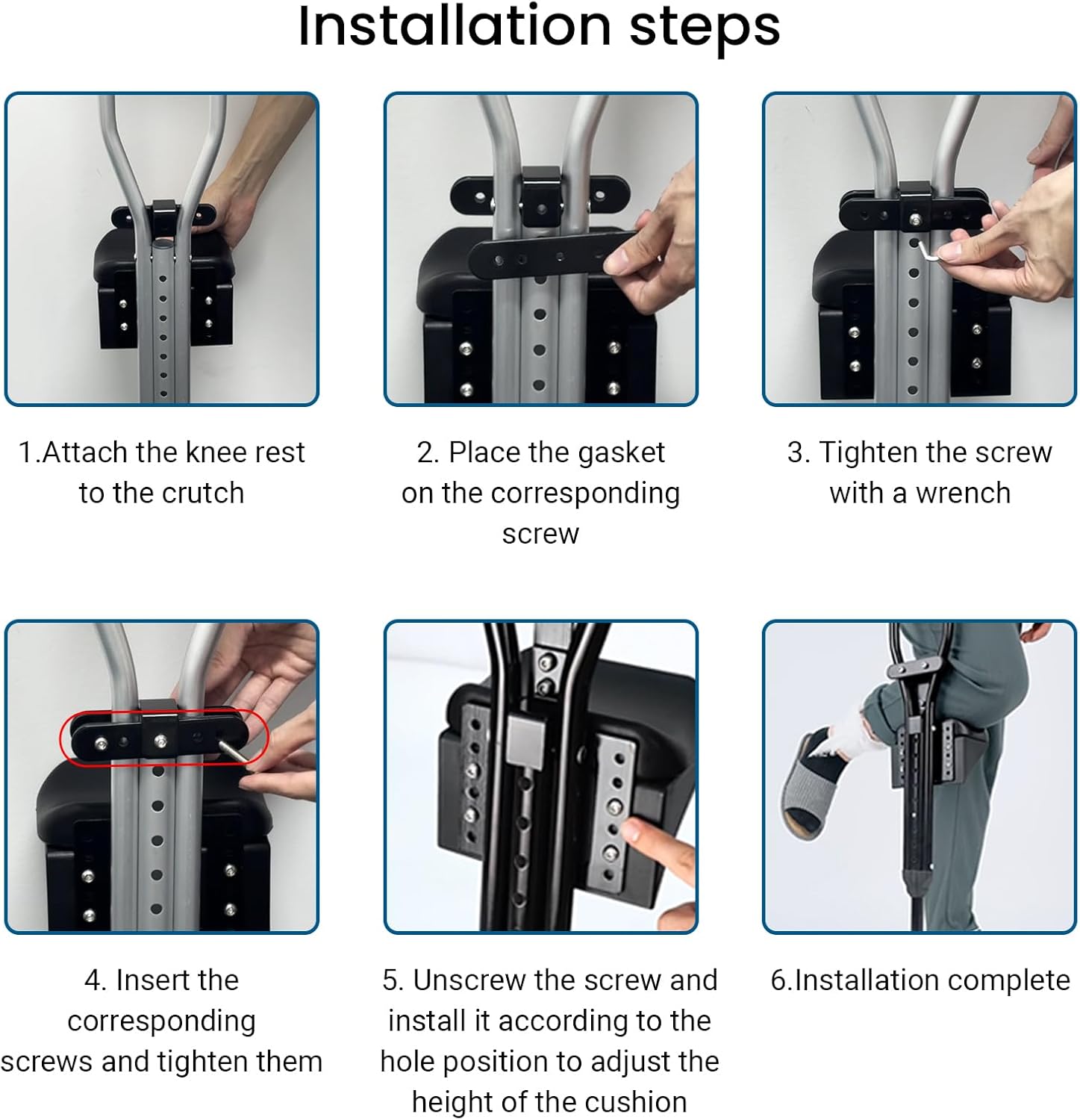 Installation steps

1.Attach the knee rest to the crutch

2. Place the gasket on the corresponding screw

3. Tighten the screw with a wrench

4. Insert the corresponding screws and tighten them

5. Unscrew the screw and install it according to the hole position to adjust the height of the cushion

6.Installation complete