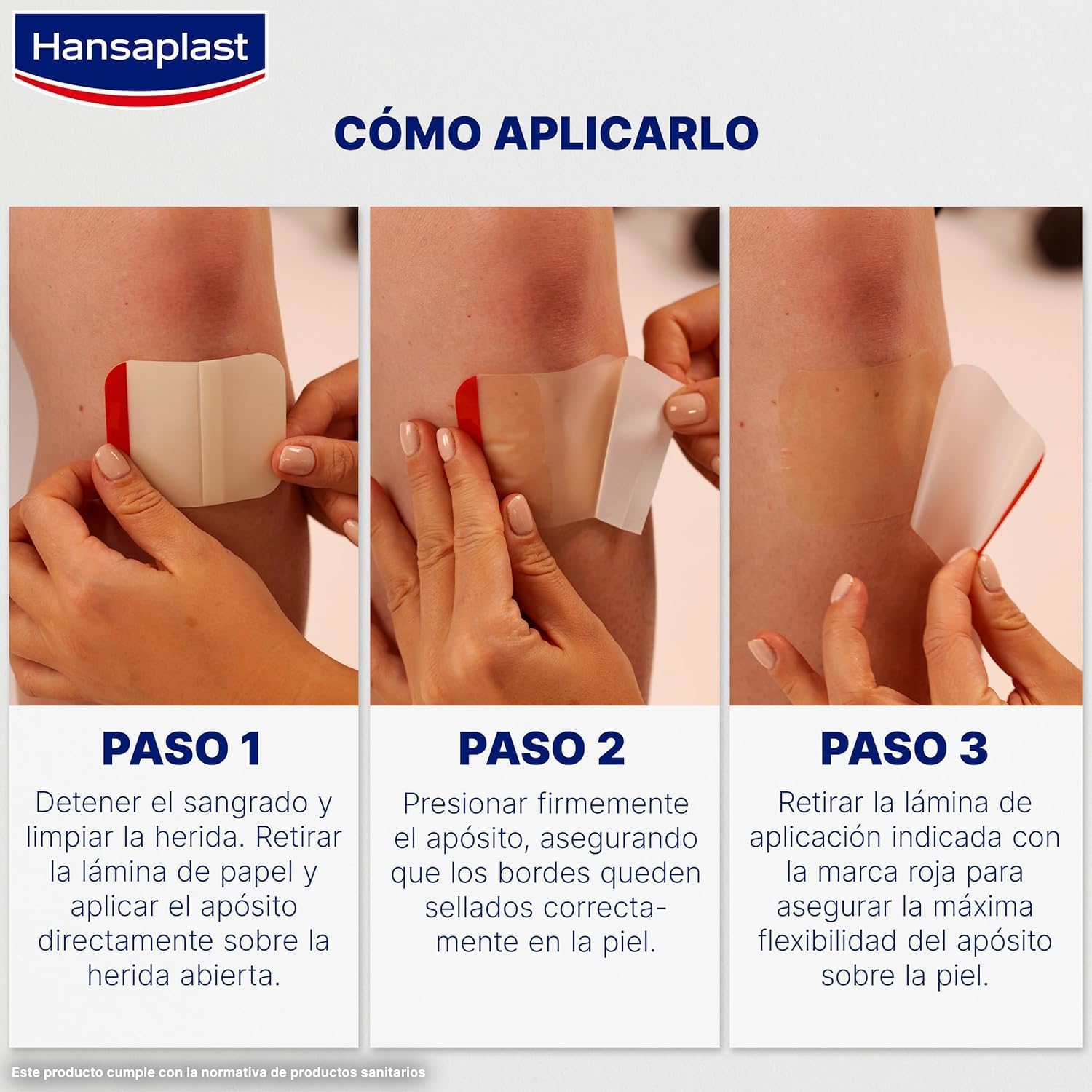 Hansaplast

CÓMO APLICARLO

PASO 1

Detener el sangrado y limpiar la herida. Retirar la lámina de papel y aplicar el apósito directamente sobre la herida abierta.

PASO 2

Presionar firmemente el apósito, asegurando que los bordes queden sellados correctamente en la piel.

PASO 3

Retirar la lámina de aplicación indicada con la marca roja para asegurar la máxima flexibilidad del apósito sobre la piel.

Este producto cumple con la normativa de productos sanitarios