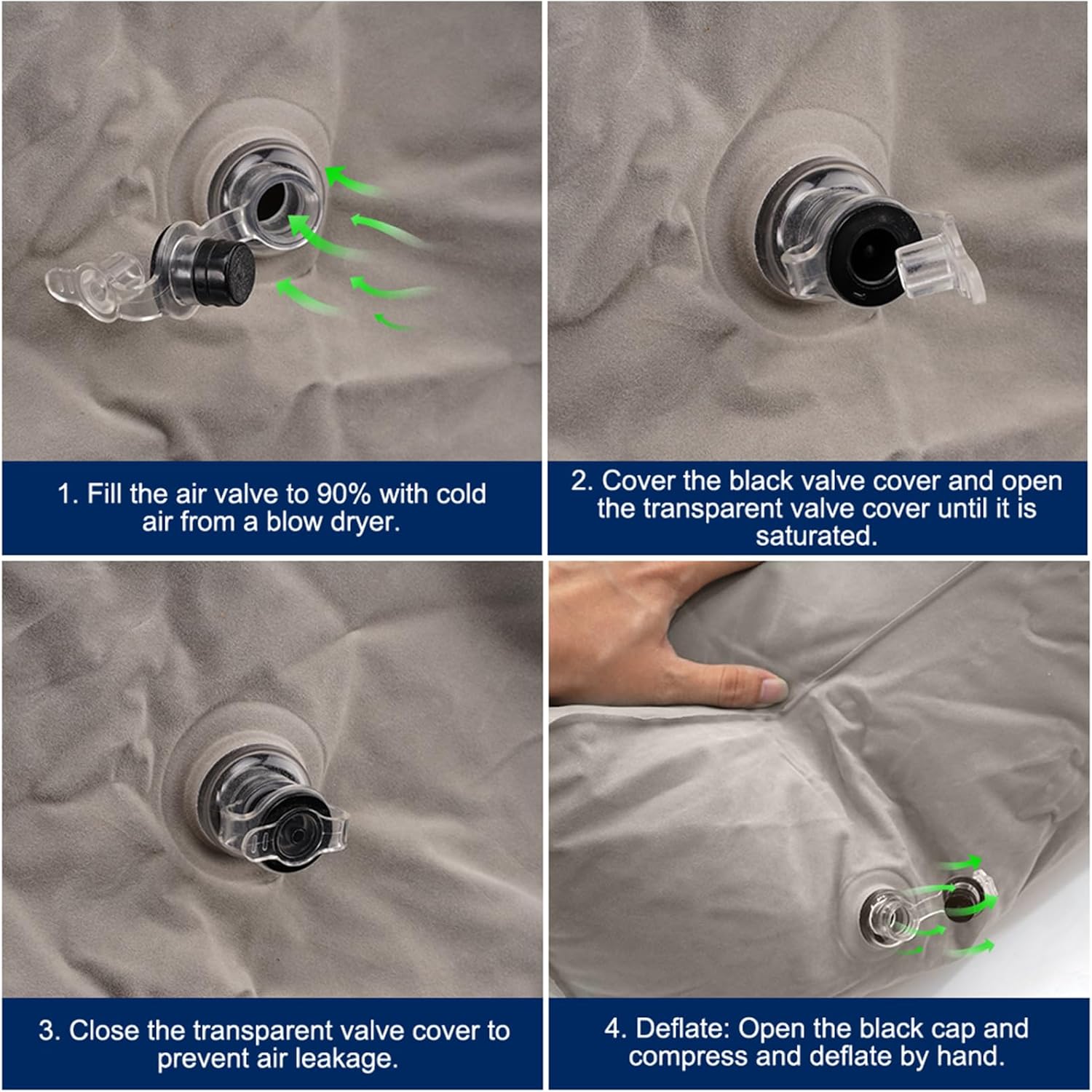 1. Fill the air valve to 90% with cold air from a blow dryer.

2. Cover the black valve cover and open the transparent valve cover until it is saturated.

3. Close the transparent valve cover to prevent air leakage.

4. Deflate: Open the black cap and compress and deflate by hand.