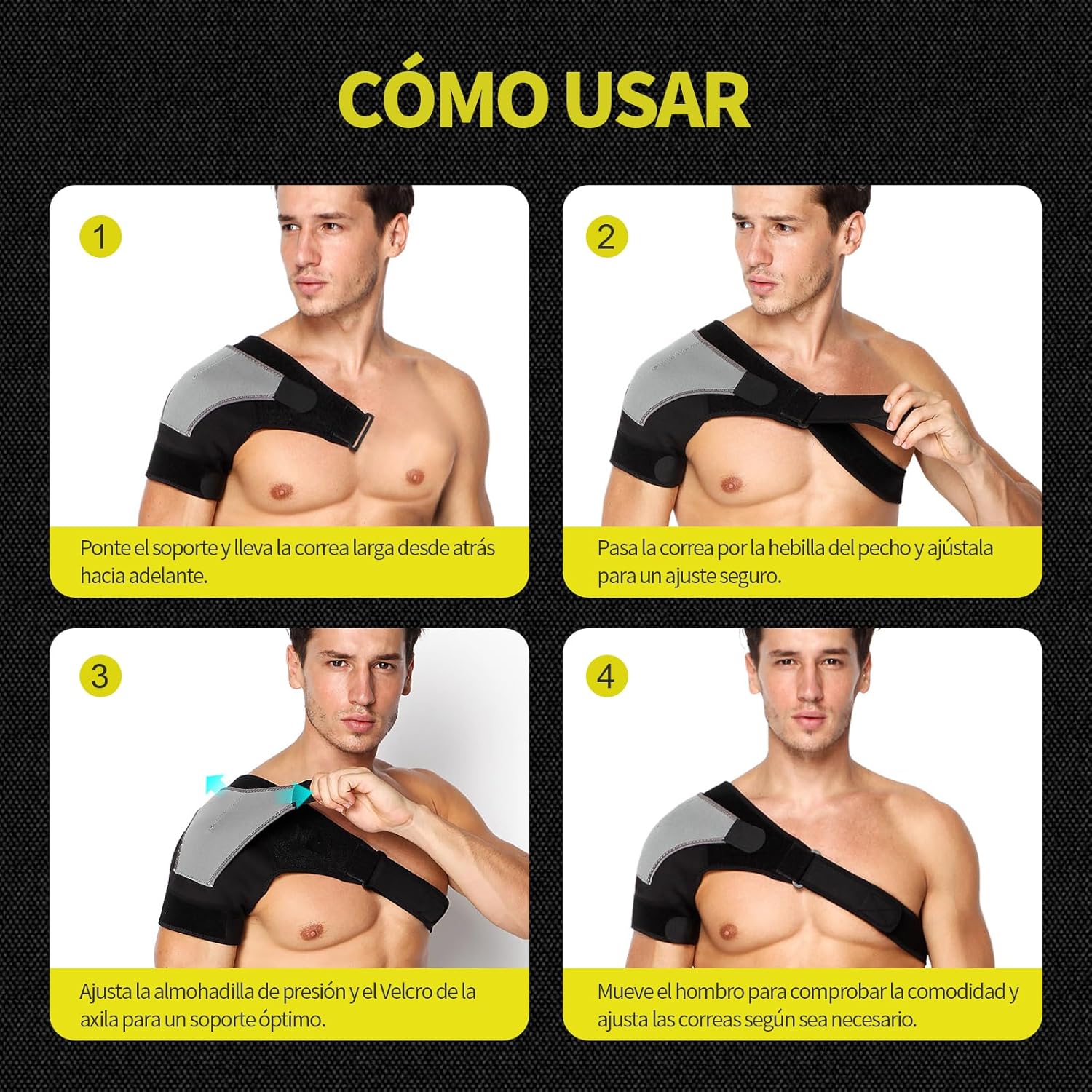 CÓMO USAR

1

Ponte el soporte y lleva la correa larga desde atrás hacia adelante.

2

Pasa la correa por la hebilla del pecho y ajústala para un ajuste seguro.

3

Ajusta la almohadilla de presión y el Velcro de la axila para un soporte óptimo.

4

Mueve el hombro para comprobar la comodidad y ajusta las correas según sea necesario.