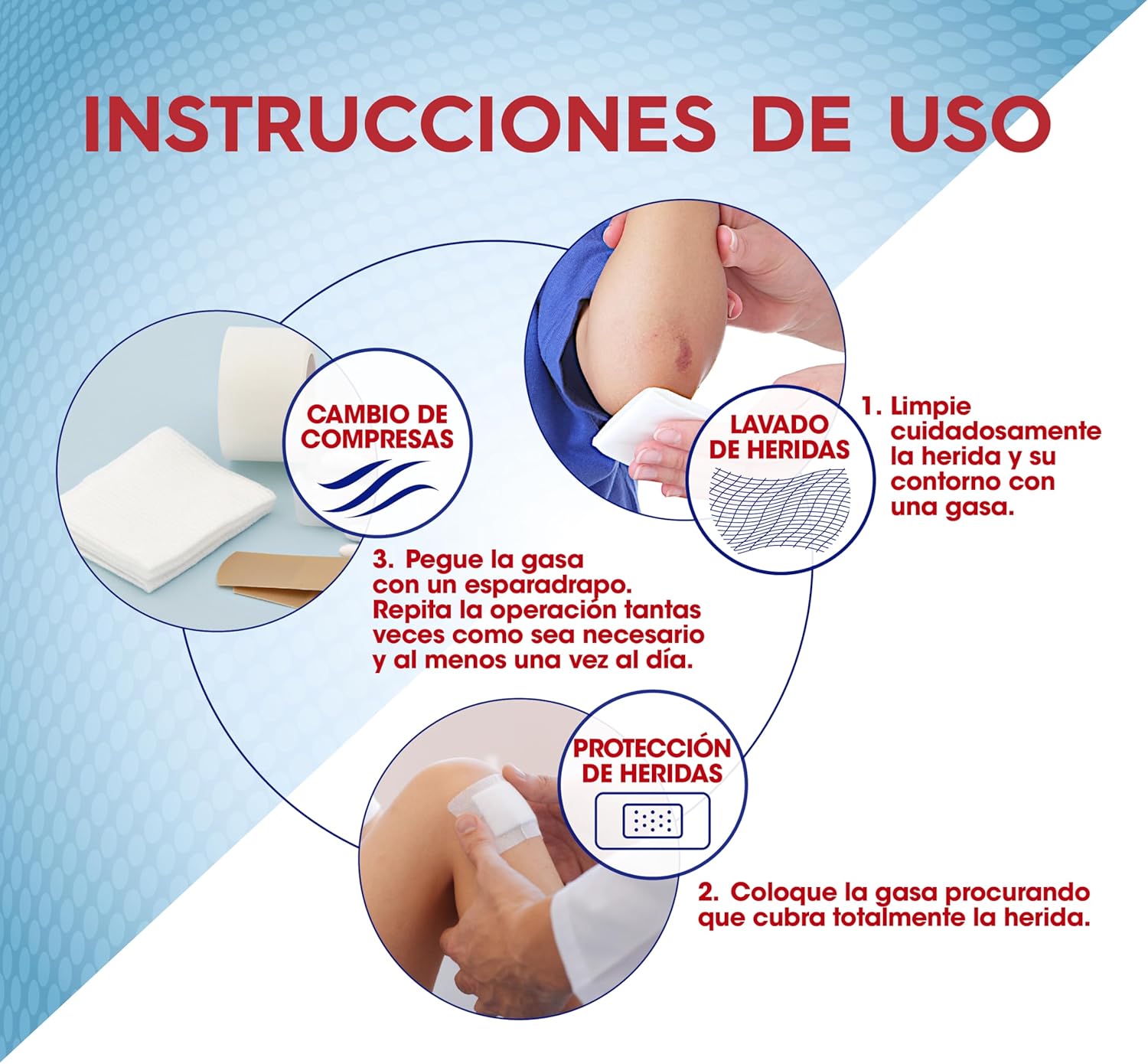 INSTRUCCIONES DE USO

LAVADO DE HERIDAS

1. Limpie cuidadosamente la herida y su contorno con una gasa.

PROTECCIÓN DE HERIDAS

2. Coloque la gasa procurando que cubra totalmente la herida.

CAMBIO DE COMPRESAS

3. Pegue la gasa con un esparadrapo. Repita la operación tantas veces como sea necesario y al menos una vez al día.